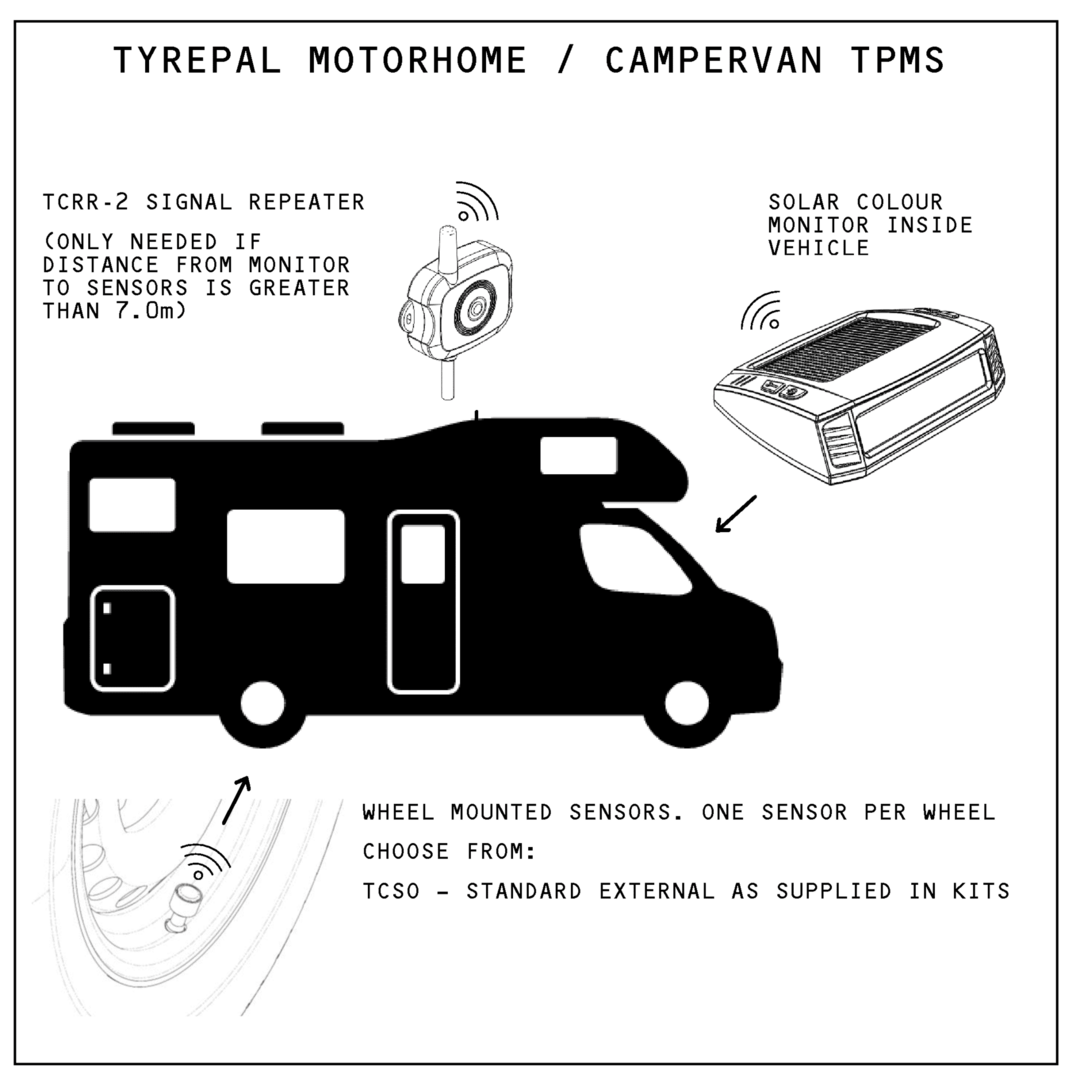 TYREPAL MOTORHOME / CAMPERVAN TPMS

TCRR-2 SIGNAL REPEATER

(ONLY NEEDED IF DISTANCE FROM MONITOR TO SENSORS IS GREATER THAN 7.0m)

SOLAR COLOUR MONITOR INSIDE VEHICLE

WHEEL MOUNTED SENSORS. ONE SENSOR PER WHEEL

CHOOSE FROM:

TCSO - STANDARD EXTERNAL AS SUPPLIED IN KITS